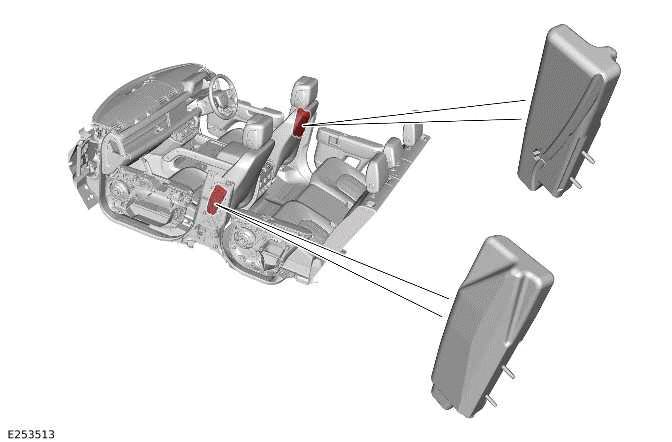 E253513